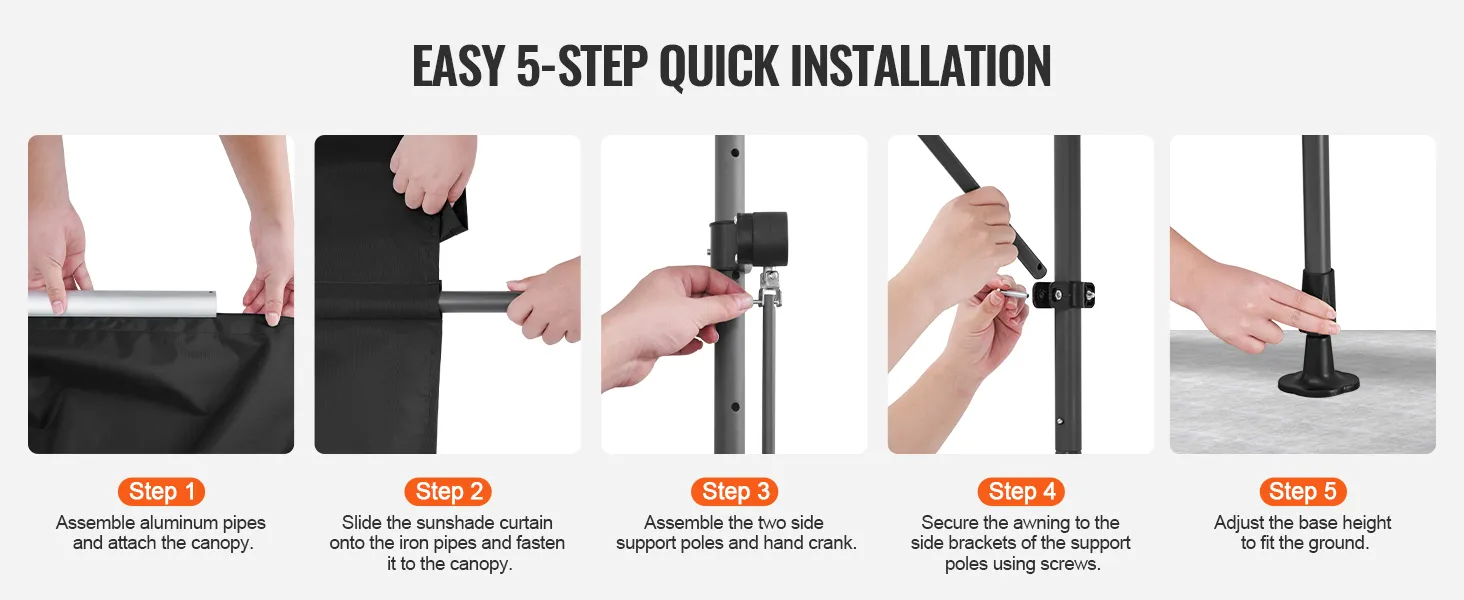 EASY 5-STEP QUICK INSTALLATION

Step 1
Assemble aluminum pipes and attach the canopy.

Step 2
Slide the sunshade curtain onto the iron pipes and fasten it to the canopy.

Step 3
Assemble the two side support poles and hand crank.

Step 4
Secure the awning to the side brackets of the support poles using screws.

Step 5
Adjust the base height to fit the ground.