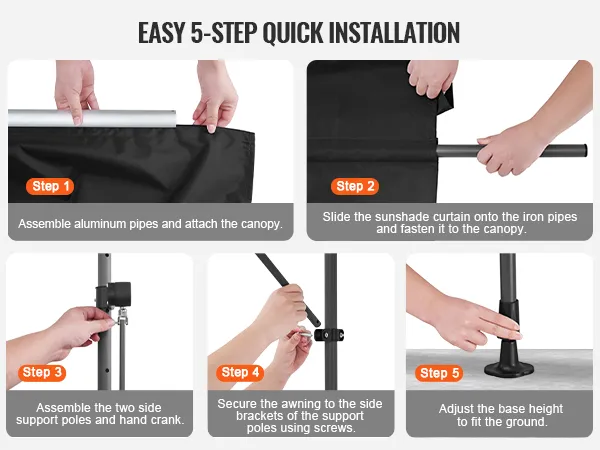 EASY 5-STEP QUICK INSTALLATION

Step 1

Assemble aluminum pipes and attach the canopy.

Step 2

Slide the sunshade curtain onto the iron pipes and fasten it to the canopy.

Step 3

Assemble the two side support poles and hand crank.

Step 4

Secure the awning to the side brackets of the support poles using screws.

Step 5

Adjust the base height to fit the ground.