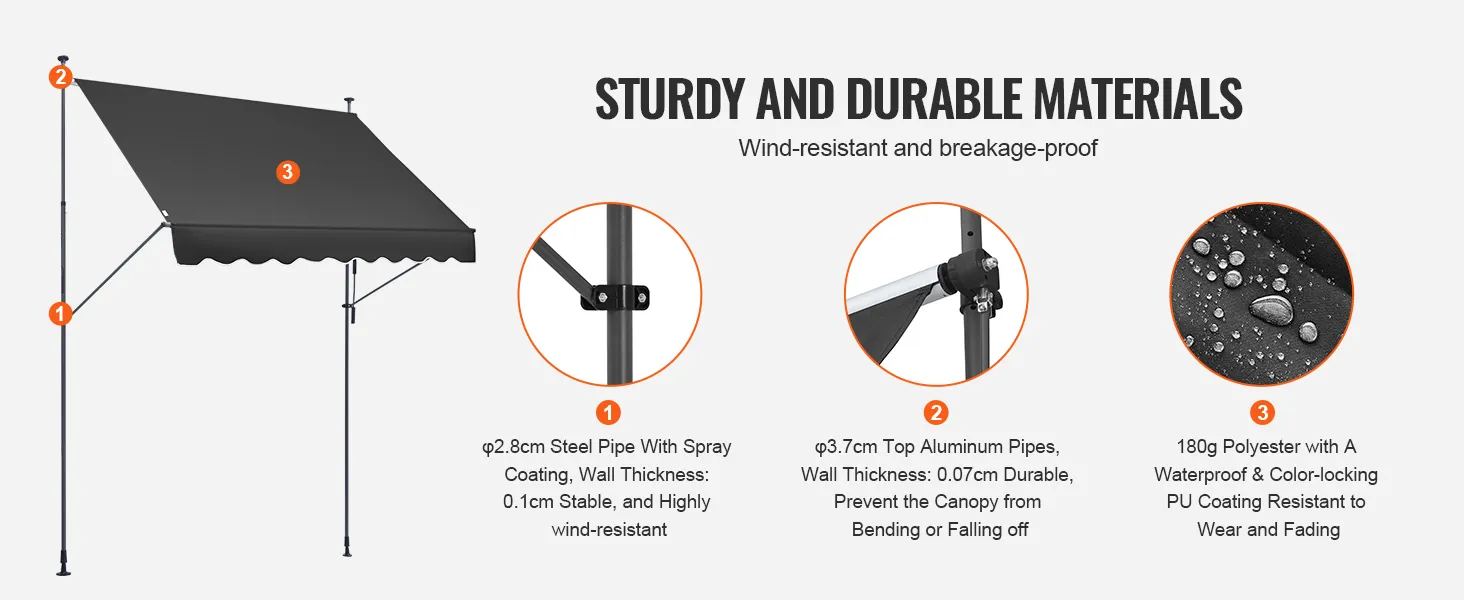 2

3

1

STURDY AND DURABLE MATERIALS

Wind-resistant and breakage-proof

1

φ2.8cm Steel Pipe With Spray Coating, Wall Thickness: 0.1cm Stable, and Highly wind-resistant

2

φ3.7cm Top Aluminum Pipes, Wall Thickness: 0.07cm Durable, Prevent the Canopy from Bending or Falling off

3

180g Polyester with A Waterproof & Color-locking PU Coating Resistant to Wear and Fading