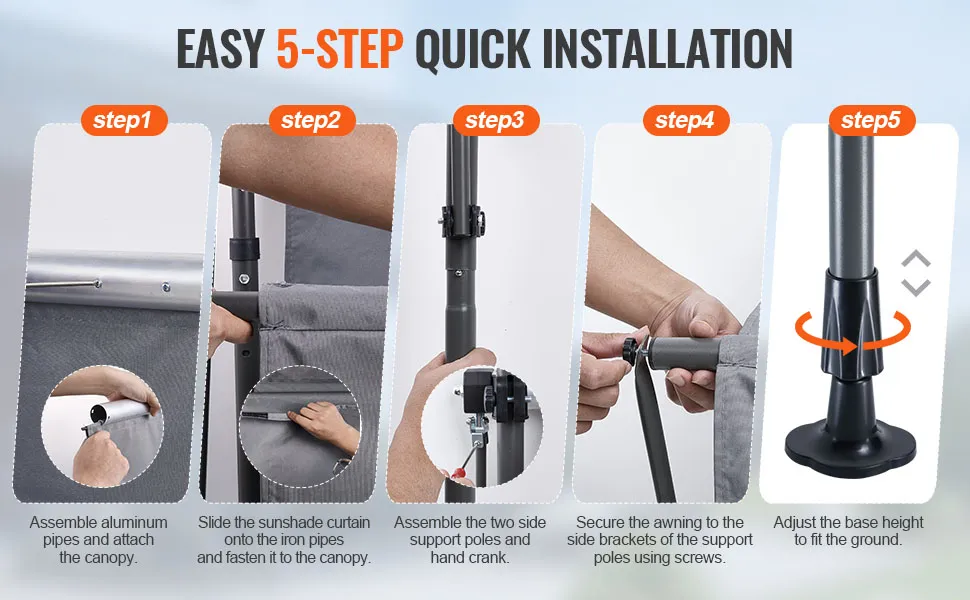 EASY 5-STEP QUICK INSTALLATION

step1

Assemble aluminum pipes and attach the canopy.

step2

Slide the sunshade curtain onto the iron pipes and fasten it to the canopy.

step3

Assemble the two side support poles and hand crank.

step4

Secure the awning to the side brackets of the support poles using screws.

step5

Adjust the base height to fit the ground.