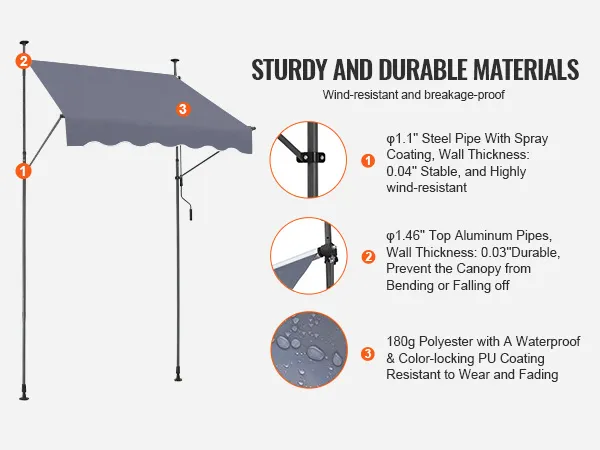 2

3

1

STURDY AND DURABLE MATERIALS

Wind-resistant and breakage-proof

1 φ1.1" Steel Pipe With Spray Coating, Wall Thickness: 0.04" Stable, and Highly wind-resistant

2 φ1.46" Top Aluminum Pipes, Wall Thickness: 0.03"Durable, Prevent the Canopy from Bending or Falling off

3 180g Polyester with A Waterproof & Color-locking PU Coating Resistant to Wear and Fading