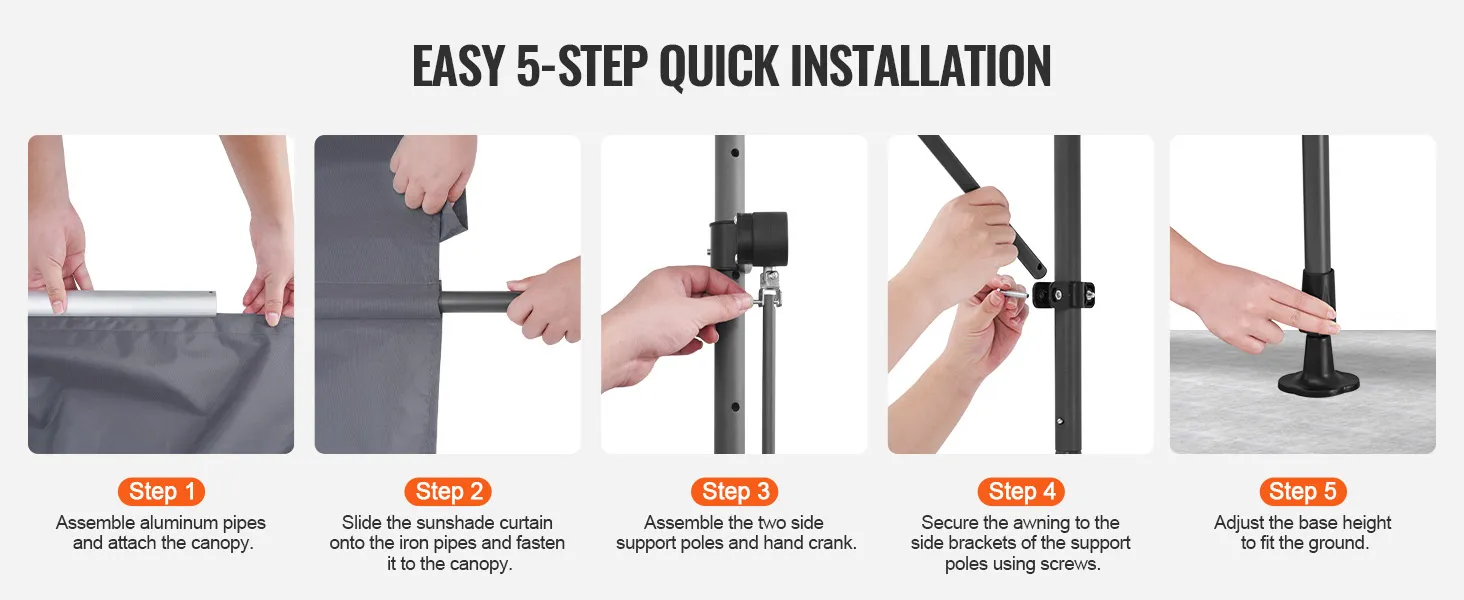 EASY 5-STEP QUICK INSTALLATION

Step 1
Assemble aluminum pipes and attach the canopy.

Step 2
Slide the sunshade curtain onto the iron pipes and fasten it to the canopy.

Step 3
Assemble the two side support poles and hand crank.

Step 4
Secure the awning to the side brackets of the support poles using screws.

Step 5
Adjust the base height to fit the ground.