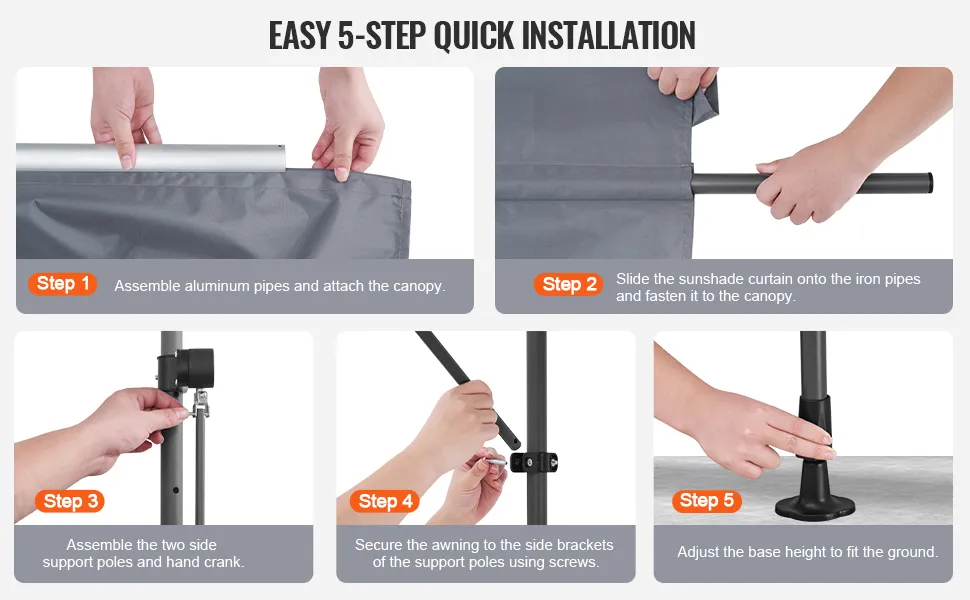 EASY 5-STEP QUICK INSTALLATION

Step 1 Assemble aluminum pipes and attach the canopy.

Step 2 Slide the sunshade curtain onto the iron pipes and fasten it to the canopy.

Step 3

Assemble the two side support poles and hand crank.

Step 4

Secure the awning to the side brackets of the support poles using screws.

Step 5

Adjust the base height to fit the ground.