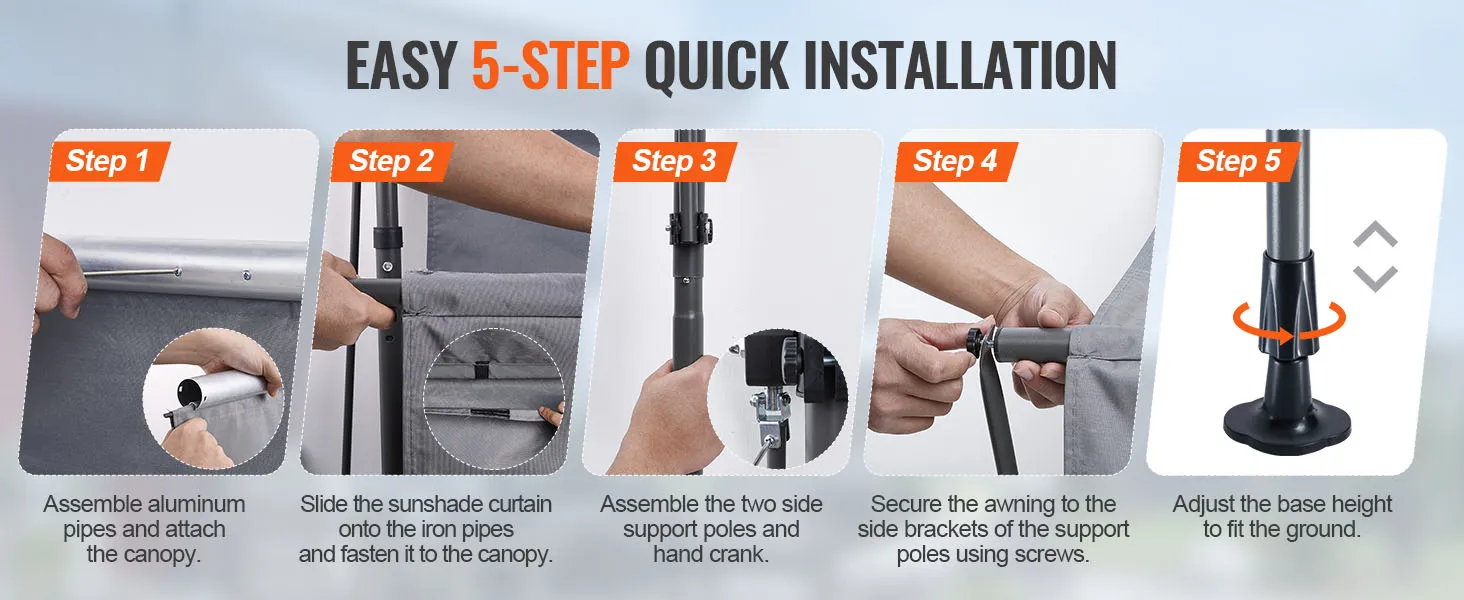 EASY 5-STEP QUICK INSTALLATION

Step 1

Assemble aluminum pipes and attach the canopy.

Step 2

Slide the sunshade curtain onto the iron pipes and fasten it to the canopy.

Step 3

Assemble the two side support poles and hand crank.

Step 4

Secure the awning to the side brackets of the support poles using screws.

Step 5

Adjust the base height to fit the ground.