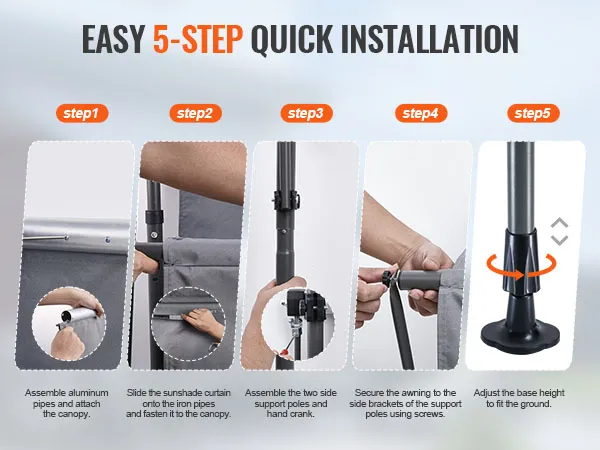 EASY 5-STEP QUICK INSTALLATION

step1

step2

step3

step4

step5

Assemble aluminum pipes and attach the canopy.

Slide the sunshade curtain onto the iron pipes and fasten it to the canopy.

Assemble the two side support poles and hand crank.

Secure the awning to the side brackets of the support poles using screws.

Adjust the base height to fit the ground.