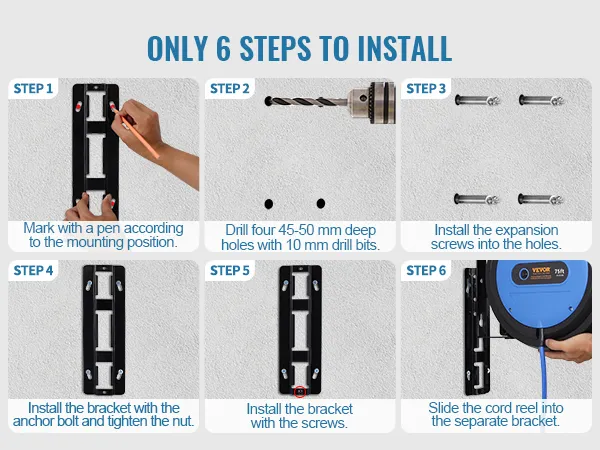 ONLY 6 STEPS TO INSTALL

STEP 1
Mark with a pen according to the mounting position.

STEP 2
Drill four 45-50 mm deep holes with 10 mm drill bits.

STEP 3
Install the expansion screws into the holes.

STEP 4
Install the bracket with the anchor bolt and tighten the nut.

STEP 5
Install the bracket with the screws.

STEP 6
VEVOR 75ft
Slide the cord reel into the separate bracket.