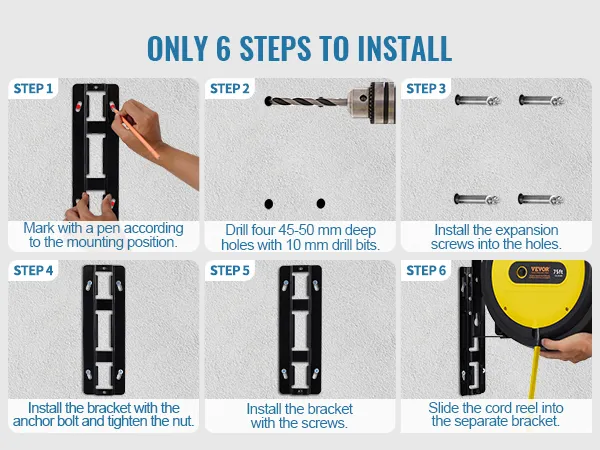 ONLY 6 STEPS TO INSTALL

STEP 1
Mark with a pen according to the mounting position.

STEP 2
Drill four 45-50 mm deep holes with 10 mm drill bits.

STEP 3
Install the expansion screws into the holes.

STEP 4
Install the bracket with the anchor bolt and tighten the nut.

STEP 5
Install the bracket with the screws.

STEP 6
VEVOR
75ft
Slide the cord reel into the separate bracket.