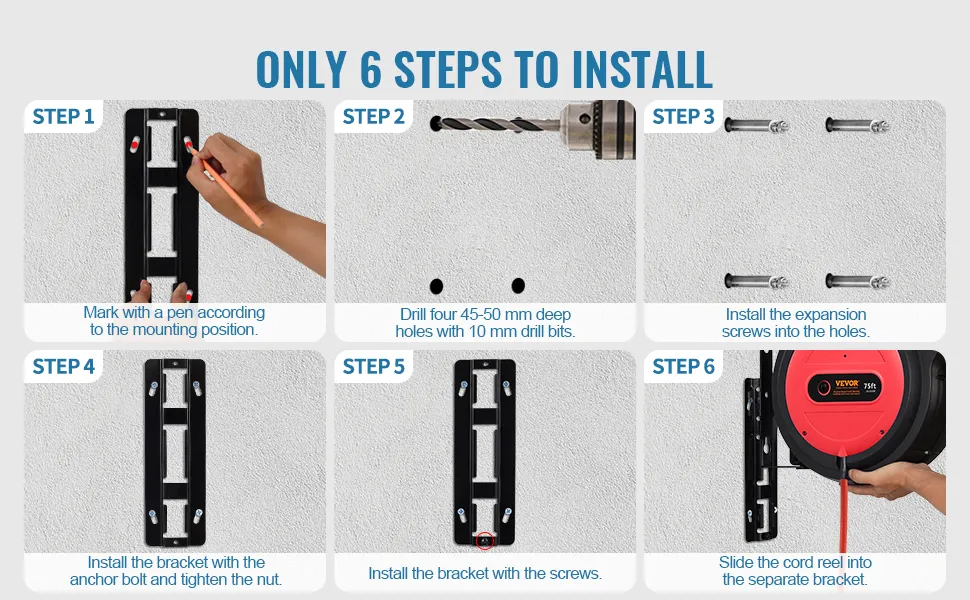 ONLY 6 STEPS TO INSTALL

STEP 1

Mark with a pen according to the mounting position.

STEP 2

Drill four 45-50 mm deep holes with 10 mm drill bits.

STEP 3

Install the expansion screws into the holes.

STEP 4

Install the bracket with the anchor bolt and tighten the nut.

STEP 5

Install the bracket with the screws.

STEP 6

VEVOR 75ft

Slide the cord reel into the separate bracket.