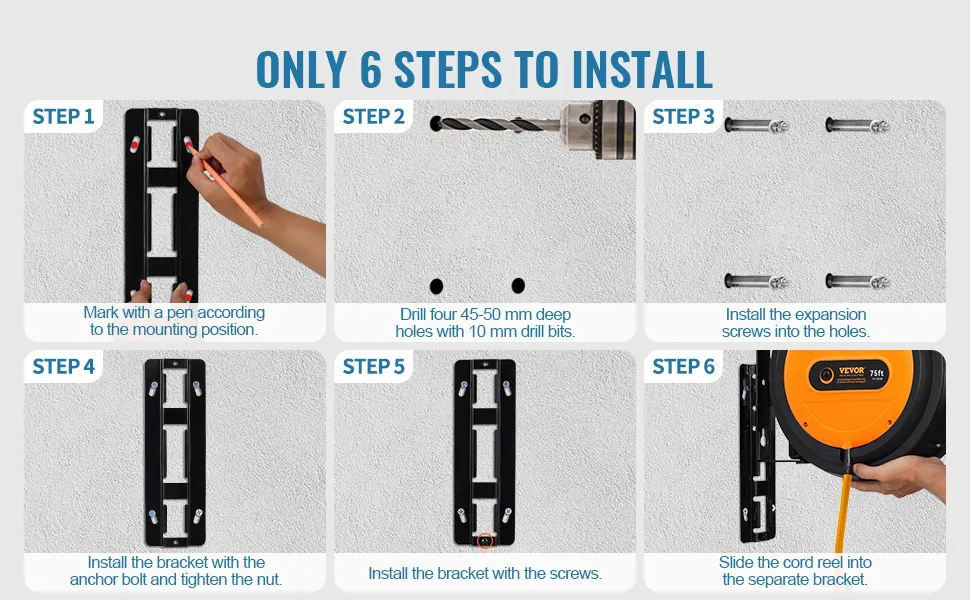 ONLY 6 STEPS TO INSTALL

STEP 1

Mark with a pen according to the mounting position.

STEP 2

Drill four 45-50 mm deep holes with 10 mm drill bits.

STEP 3

Install the expansion screws into the holes.

STEP 4

Install the bracket with the anchor bolt and tighten the nut.

STEP 5

Install the bracket with the screws.

STEP 6

VEVOR 75ft

Slide the cord reel into the separate bracket.