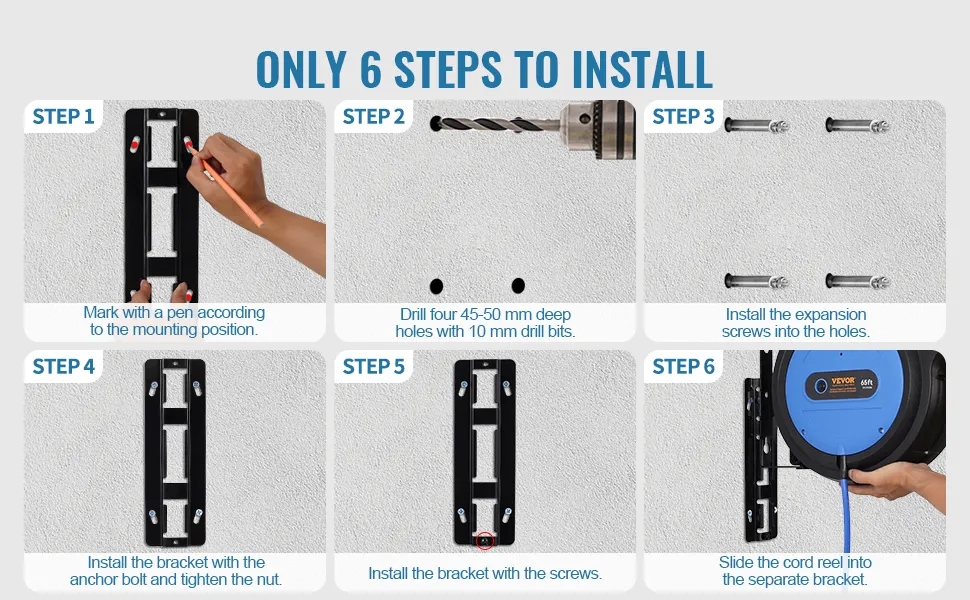 ONLY 6 STEPS TO INSTALL

STEP 1

Mark with a pen according to the mounting position.

STEP 2

Drill four 45-50 mm deep holes with 10 mm drill bits.

STEP 3

Install the expansion screws into the holes.

STEP 4

Install the bracket with the anchor bolt and tighten the nut.

STEP 5

Install the bracket with the screws.

STEP 6

VEVOR

65ft

Slide the cord reel into the separate bracket.