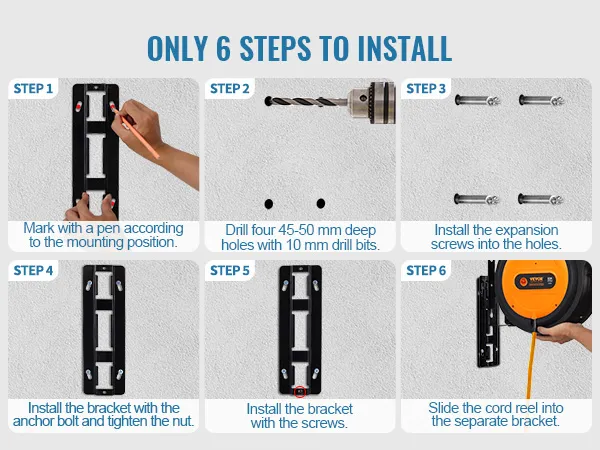 ONLY 6 STEPS TO INSTALL

STEP 1
Mark with a pen according to the mounting position.

STEP 2
Drill four 45-50 mm deep holes with 10 mm drill bits.

STEP 3
Install the expansion screws into the holes.

STEP 4
Install the bracket with the anchor bolt and tighten the nut.

STEP 5
Install the bracket with the screws.

STEP 6
VEVOR
Slide the cord reel into the separate bracket.