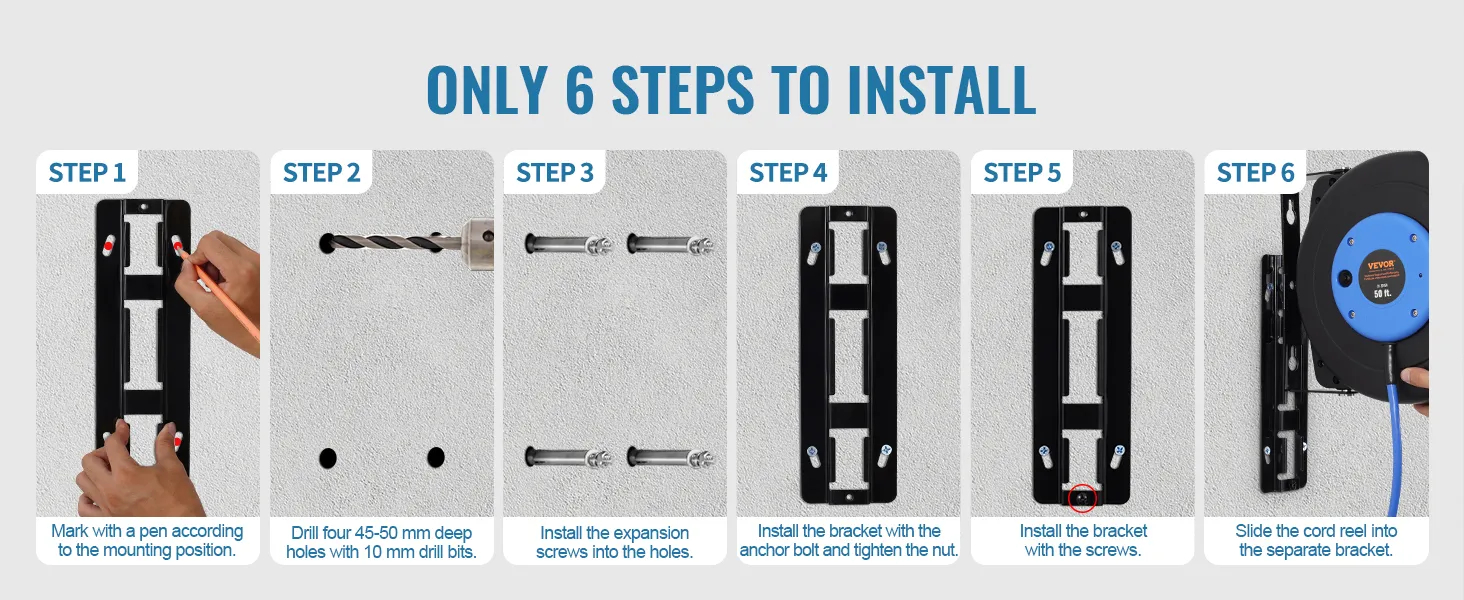 ONLY 6 STEPS TO INSTALL

STEP 1

Mark with a pen according to the mounting position.

STEP 2

Drill four 45-50 mm deep holes with 10 mm drill bits.

STEP 3

Install the expansion screws into the holes.

STEP 4

Install the bracket with the anchor bolt and tighten the nut.

STEP 5

Install the bracket with the screws.

STEP 6

VEVOR
50 ft.

Slide the cord reel into the separate bracket.