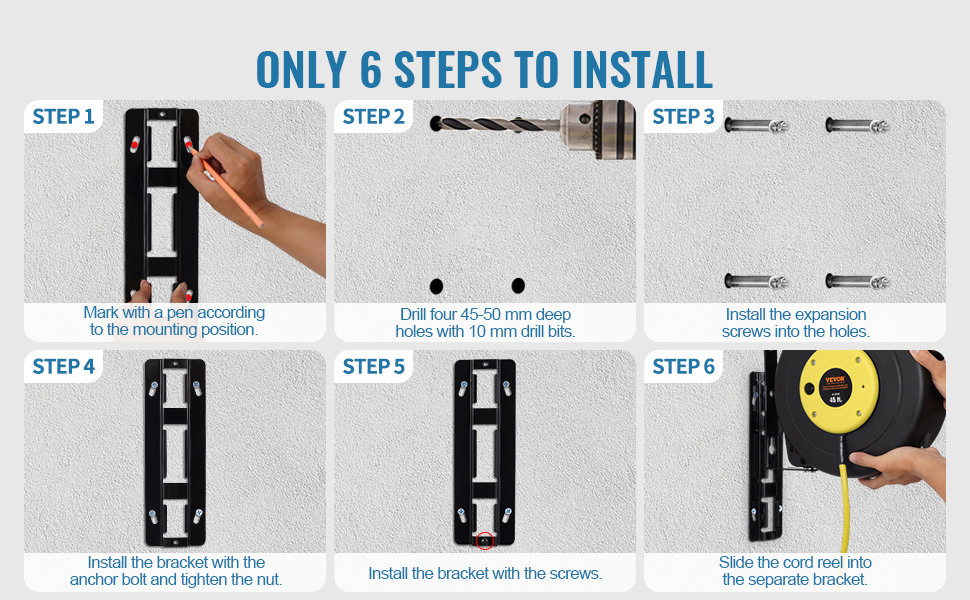 ONLY 6 STEPS TO INSTALL

STEP 1

Mark with a pen according to the mounting position.

STEP 2

Drill four 45-50 mm deep holes with 10 mm drill bits.

STEP 3

Install the expansion screws into the holes.

STEP 4

Install the bracket with the anchor bolt and tighten the nut.

STEP 5

Install the bracket with the screws.

STEP 6

VEVOR

45 ft.

Slide the cord reel into the separate bracket.