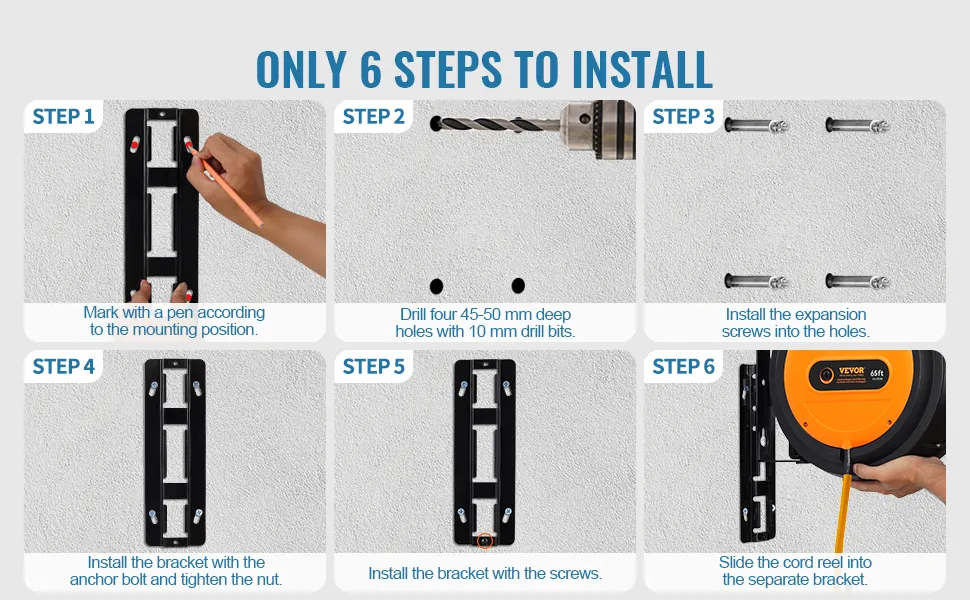 ONLY 6 STEPS TO INSTALL

STEP 1
Mark with a pen according to the mounting position.

STEP 2
Drill four 45-50 mm deep holes with 10 mm drill bits.

STEP 3
Install the expansion screws into the holes.

STEP 4
Install the bracket with the anchor bolt and tighten the nut.

STEP 5
Install the bracket with the screws.

STEP 6
VEVOR
65ft
Slide the cord reel into the separate bracket.