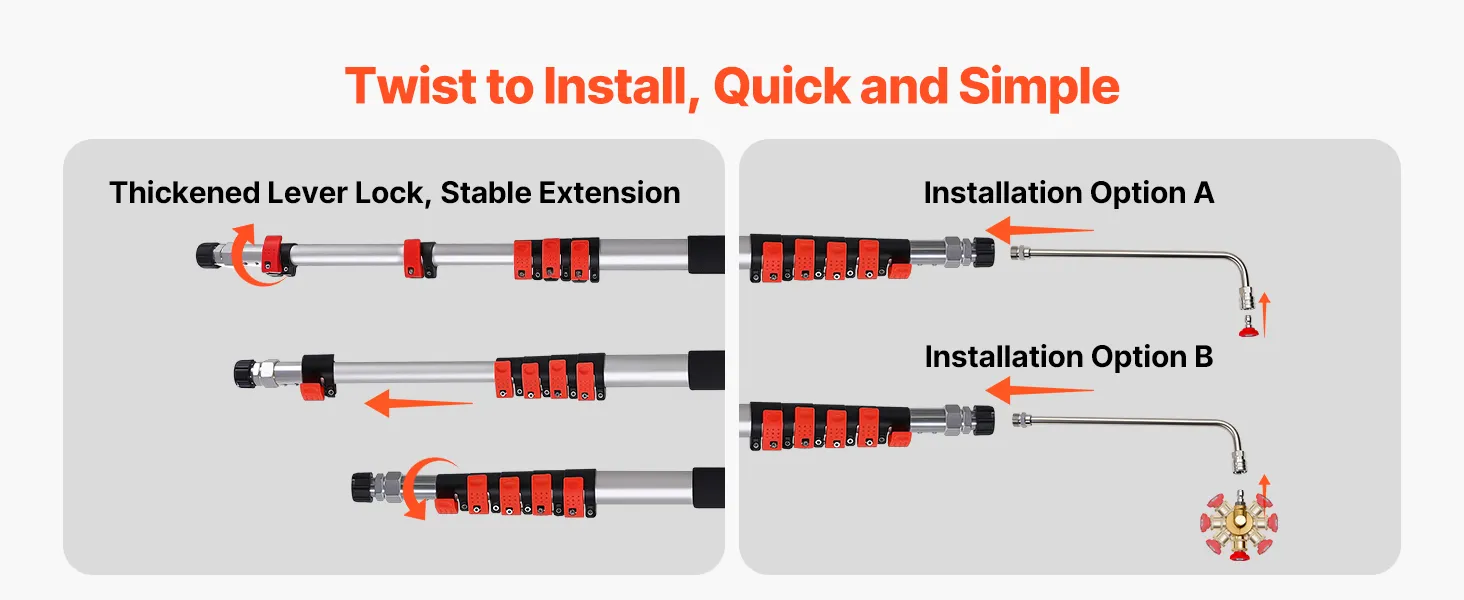 Twist to Install, Quick and Simple

Thickened Lever Lock, Stable Extension

Installation Option A

Installation Option B