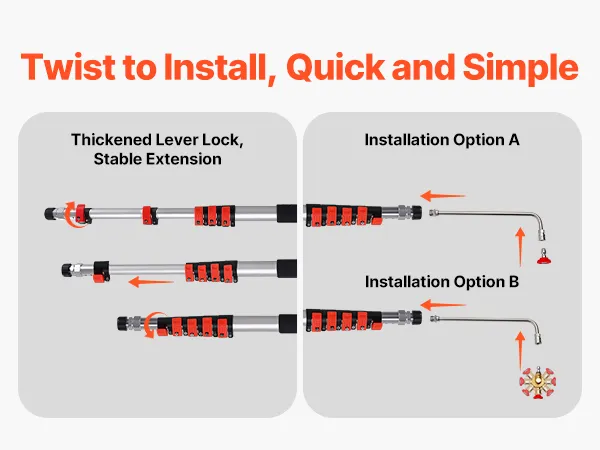 Twist to Install, Quick and Simple

Thickened Lever Lock, Stable Extension

Installation Option A

Installation Option B