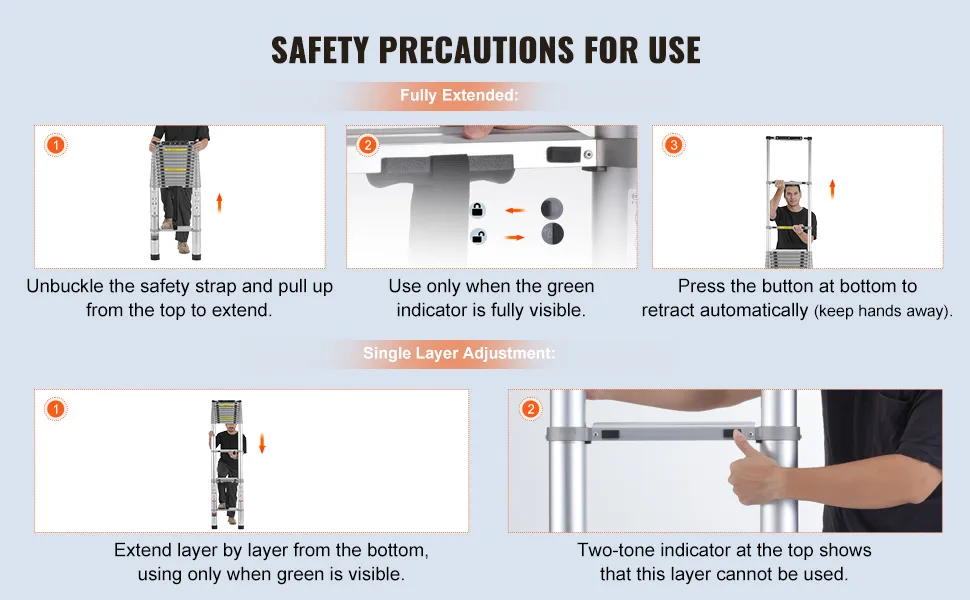 SAFETY PRECAUTIONS FOR USE

Fully Extended:

1

Unbuckle the safety strap and pull up from the top to extend.

2

Use only when the green indicator is fully visible.

3

Press the button at bottom to retract automatically (keep hands away).

Single Layer Adjustment:

1

Extend layer by layer from the bottom, using only when green is visible.

2

Two-tone indicator at the top shows that this layer cannot be used.