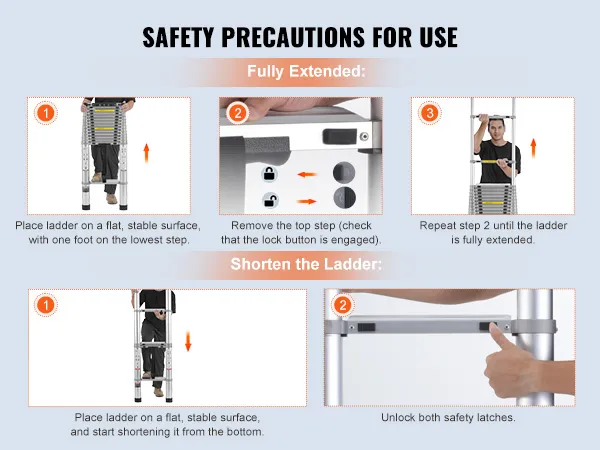 SAFETY PRECAUTIONS FOR USE

Fully Extended:

1

Place ladder on a flat, stable surface, with one foot on the lowest step.

2

Remove the top step (check that the lock button is engaged).

3

Repeat step 2 until the ladder is fully extended.

Shorten the Ladder:

1

Place ladder on a flat, stable surface, and start shortening it from the bottom.

2

Unlock both safety latches.