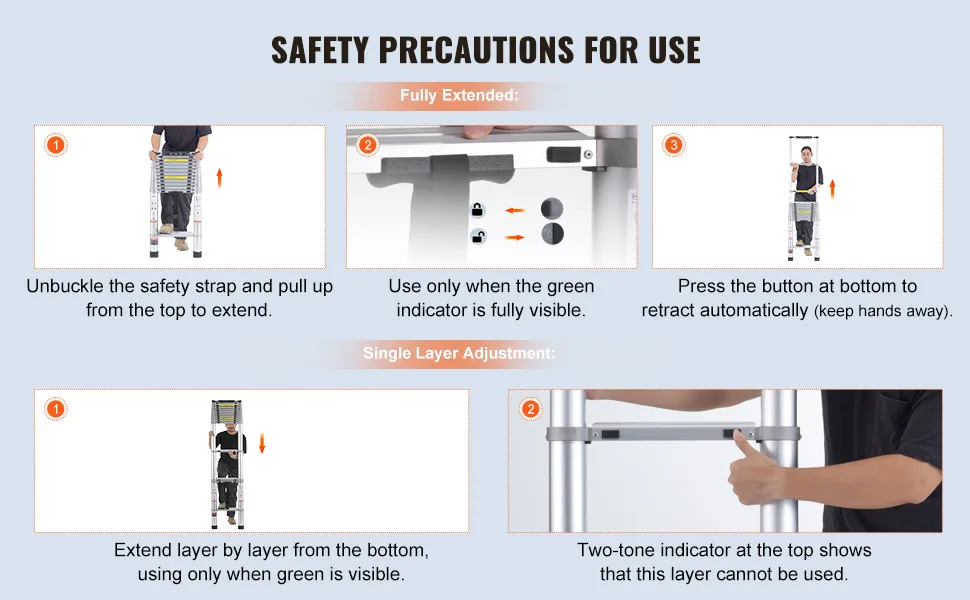 SAFETY PRECAUTIONS FOR USE

Fully Extended:

1

Unbuckle the safety strap and pull up from the top to extend.

2

Use only when the green indicator is fully visible.

3

Press the button at bottom to retract automatically (keep hands away).

Single Layer Adjustment:

1

Extend layer by layer from the bottom, using only when green is visible.

2

Two-tone indicator at the top shows that this layer cannot be used.