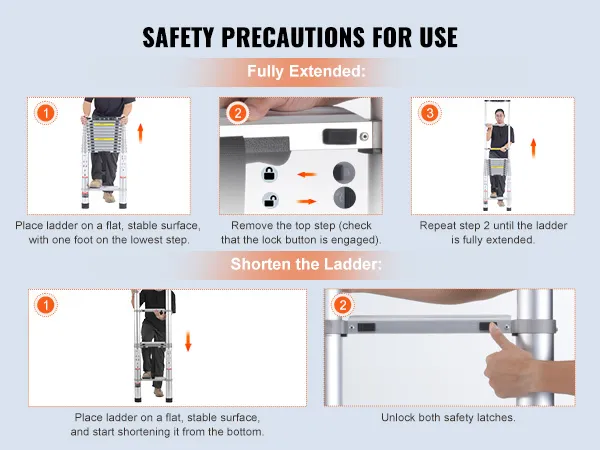 SAFETY PRECAUTIONS FOR USE

Fully Extended:

1

Place ladder on a flat, stable surface, with one foot on the lowest step.

2

Remove the top step (check that the lock button is engaged).

3

Repeat step 2 until the ladder is fully extended.

Shorten the Ladder:

1

Place ladder on a flat, stable surface, and start shortening it from the bottom.

2

Unlock both safety latches.