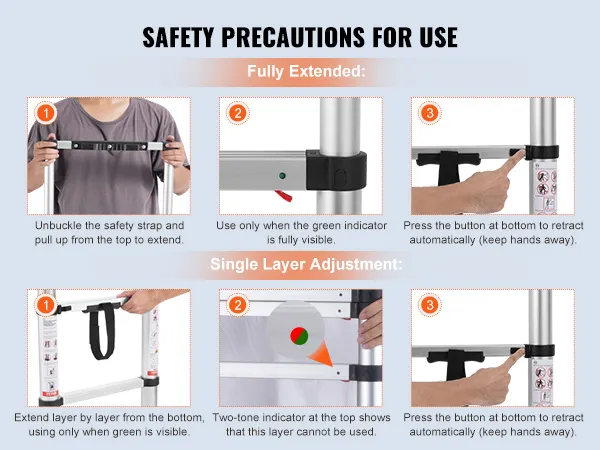 SAFETY PRECAUTIONS FOR USE

Fully Extended:

1
Unbuckle the safety strap and pull up from the top to extend.

2
Use only when the green indicator is fully visible.

3
Press the button at bottom to retract automatically (keep hands away).

Single Layer Adjustment:

1
Extend layer by layer from the bottom, using only when green is visible.

2
Two-tone indicator at the top shows that this layer cannot be used.

3
Press the button at bottom to retract automatically (keep hands away).