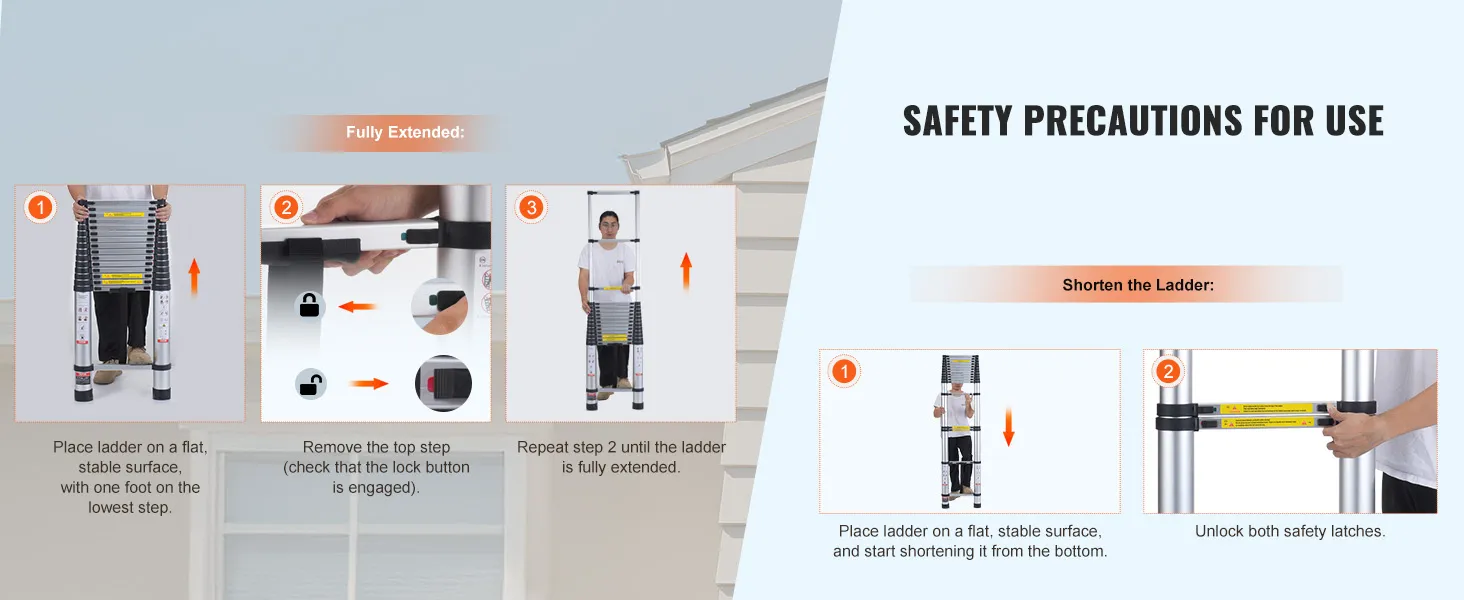 Fully Extended:

1

Place ladder on a flat, stable surface, with one foot on the lowest step.

2

Remove the top step (check that the lock button is engaged).

3

Repeat step 2 until the ladder is fully extended.

SAFETY PRECAUTIONS FOR USE

Shorten the Ladder:

1

Place ladder on a flat, stable surface, and start shortening it from the bottom.

2

Unlock both safety latches.