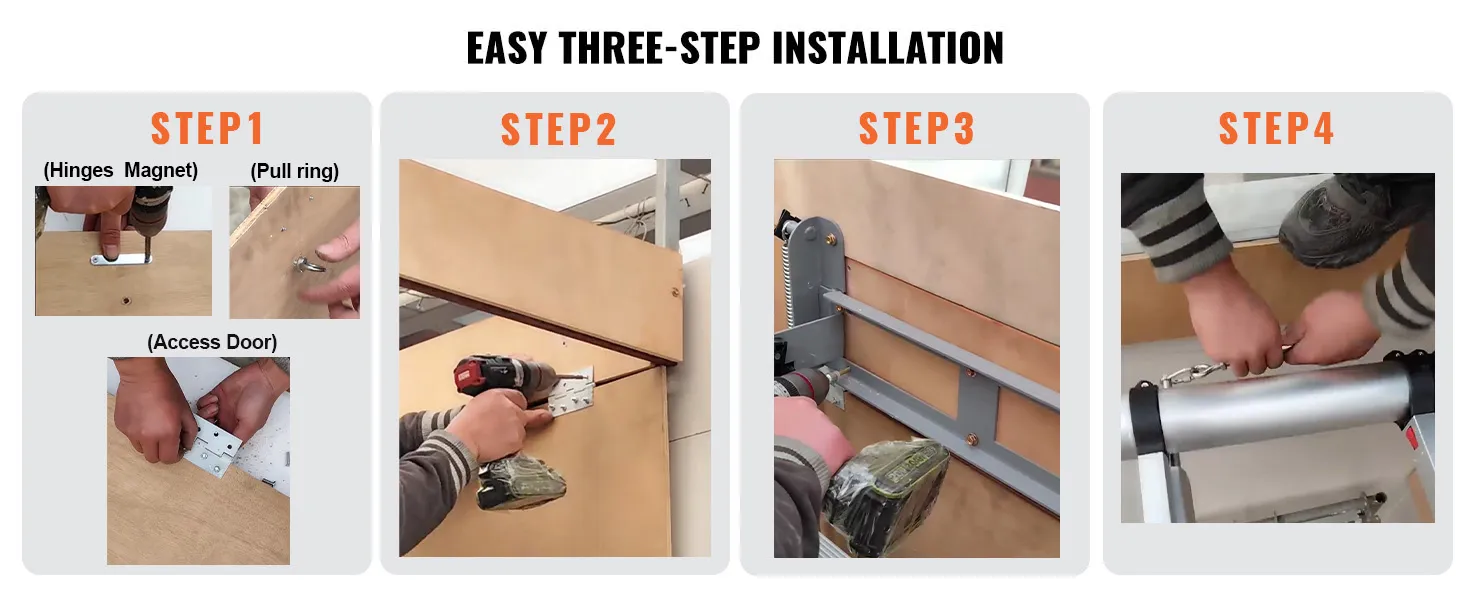 EASY THREE-STEP INSTALLATION

STEP1

(Hinges Magnet)

(Pull ring)

(Access Door)

STEP2

STEP3

STEP4