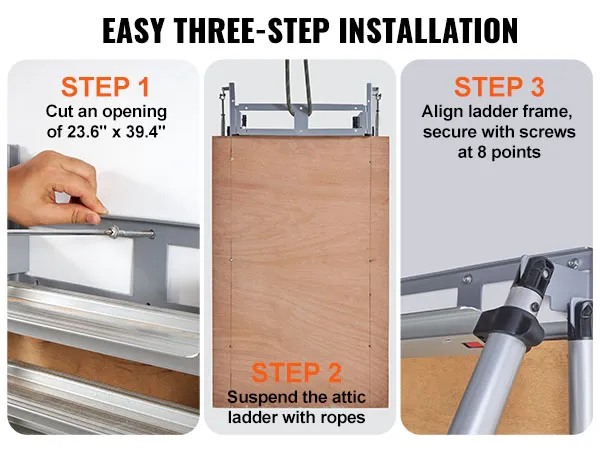 EASY THREE-STEP INSTALLATION

STEP 1
Cut an opening of 23.6'' x 39.4''

STEP 2
Suspend the attic ladder with ropes

STEP 3
Align ladder frame, secure with screws at 8 points