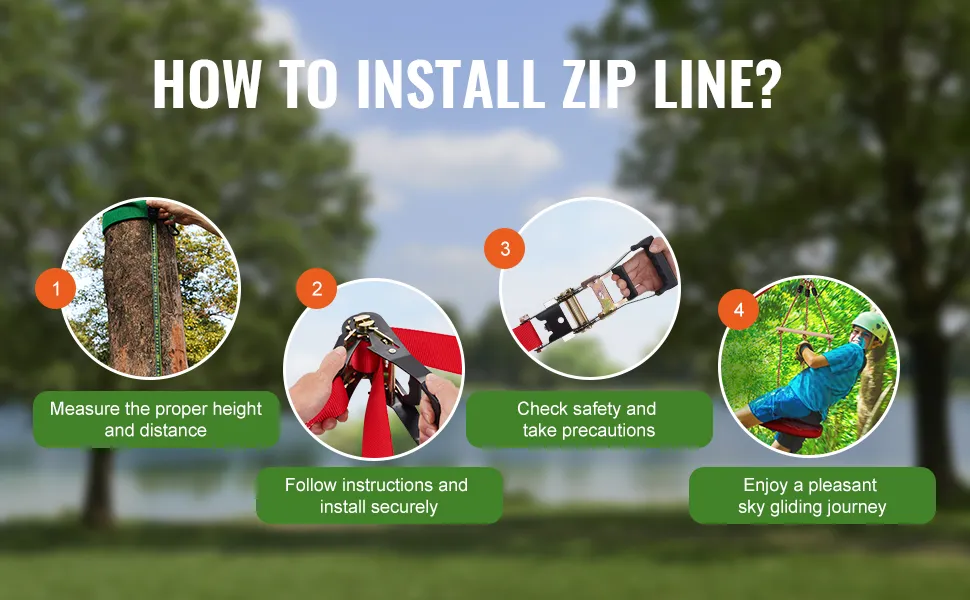 HOW TO INSTALL ZIP LINE?

1

Measure the proper height and distance

2

Follow instructions and install securely

3

Check safety and take precautions

4

Enjoy a pleasant sky gliding journey