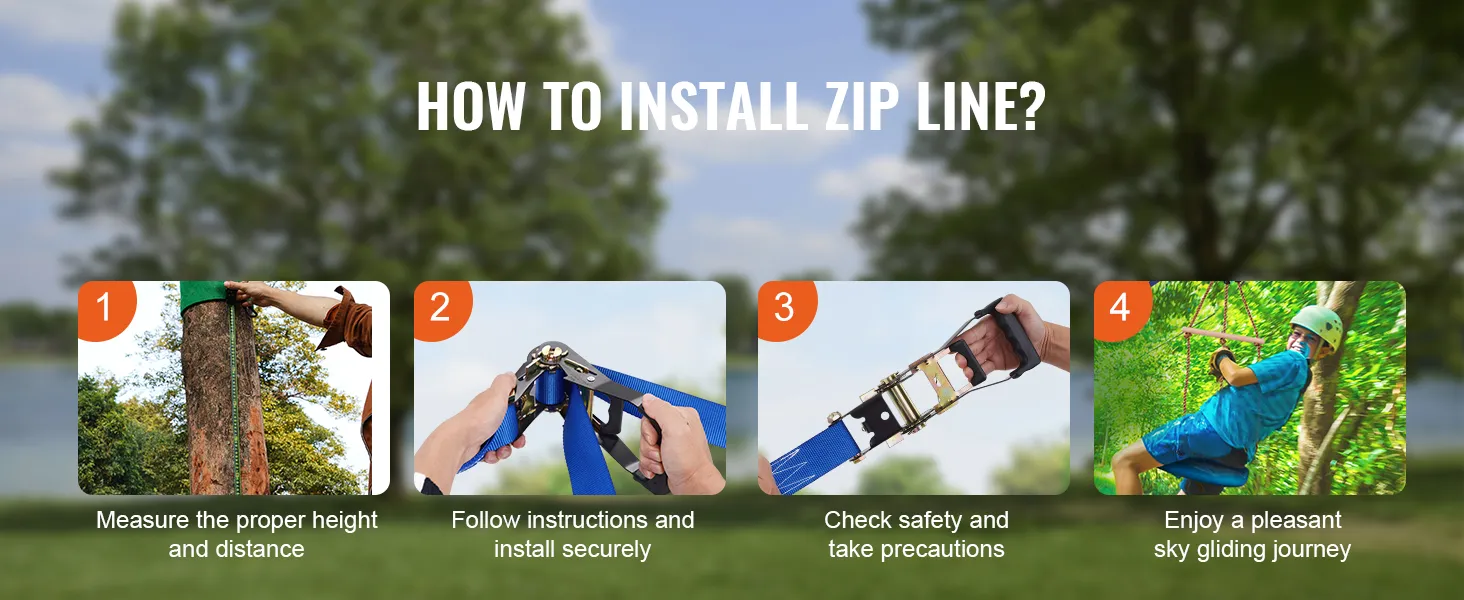 HOW TO INSTALL ZIP LINE?

1
Measure the proper height and distance

2
Follow instructions and install securely

3
Check safety and take precautions

4
Enjoy a pleasant sky gliding journey