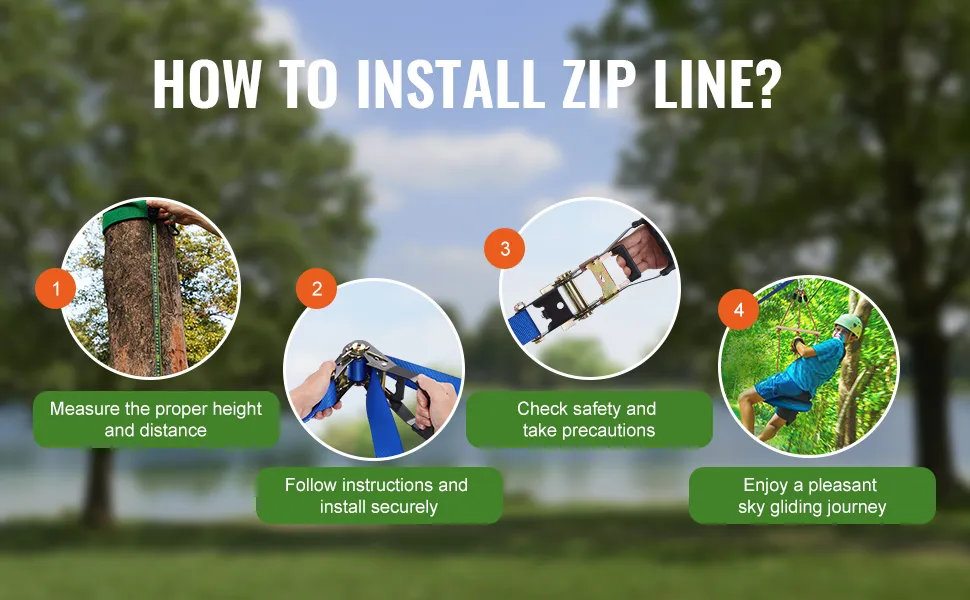 HOW TO INSTALL ZIP LINE?

1

Measure the proper height and distance

2

Follow instructions and install securely

3

Check safety and take precautions

4

Enjoy a pleasant sky gliding journey