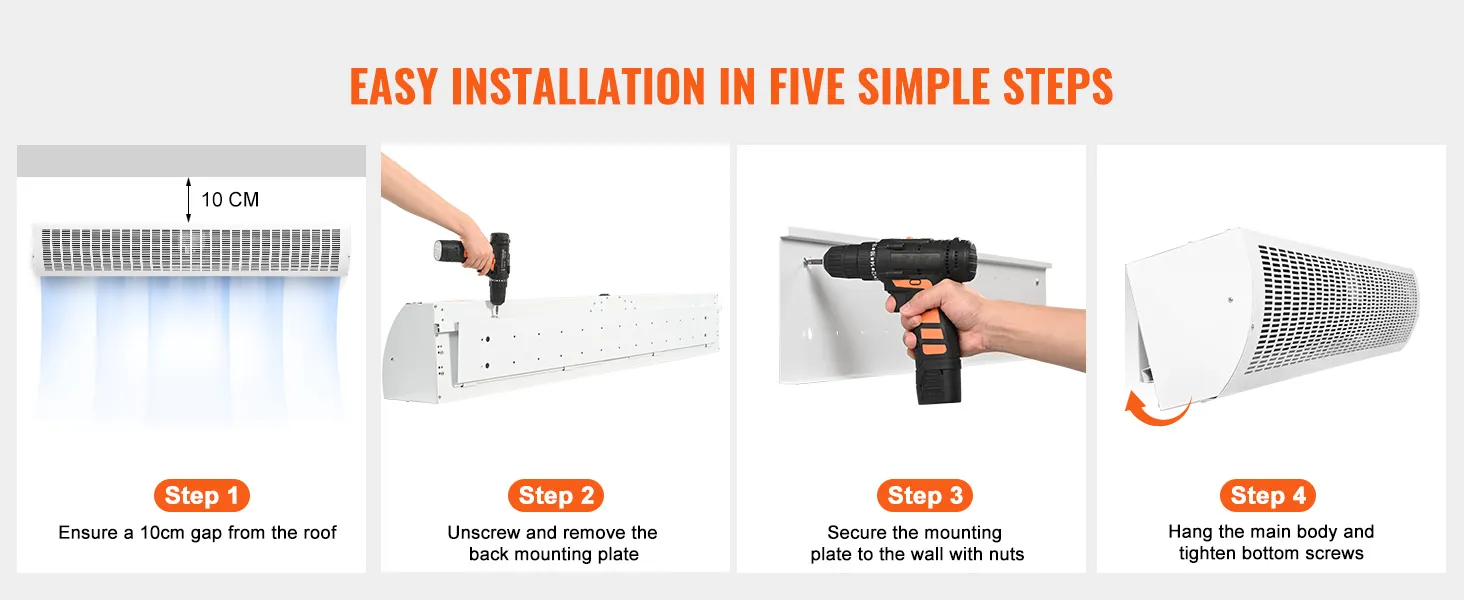 EASY INSTALLATION IN FIVE SIMPLE STEPS

10 CM

Step 1
Ensure a 10cm gap from the roof

Step 2
Unscrew and remove the back mounting plate

Step 3
Secure the mounting plate to the wall with nuts

Step 4
Hang the main body and tighten bottom screws