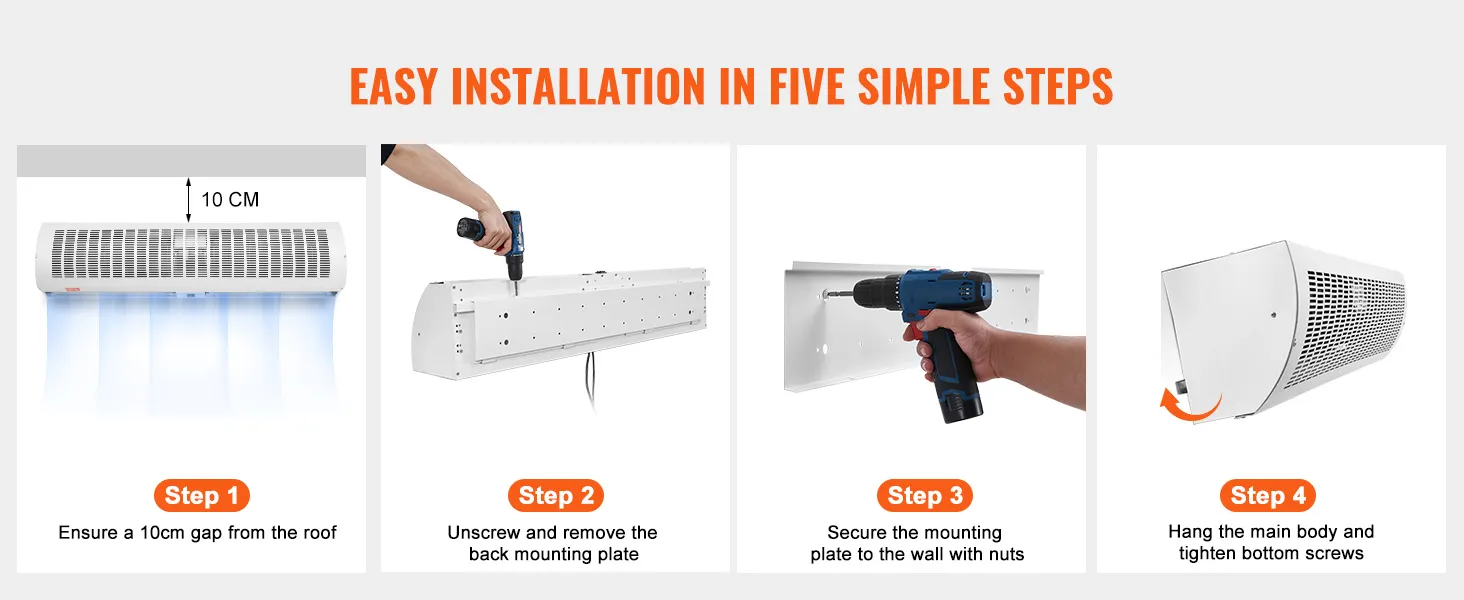 EASY INSTALLATION IN FIVE SIMPLE STEPS

10 CM

Step 1
Ensure a 10cm gap from the roof

Step 2
Unscrew and remove the back mounting plate

Step 3
Secure the mounting plate to the wall with nuts

Step 4
Hang the main body and tighten bottom screws