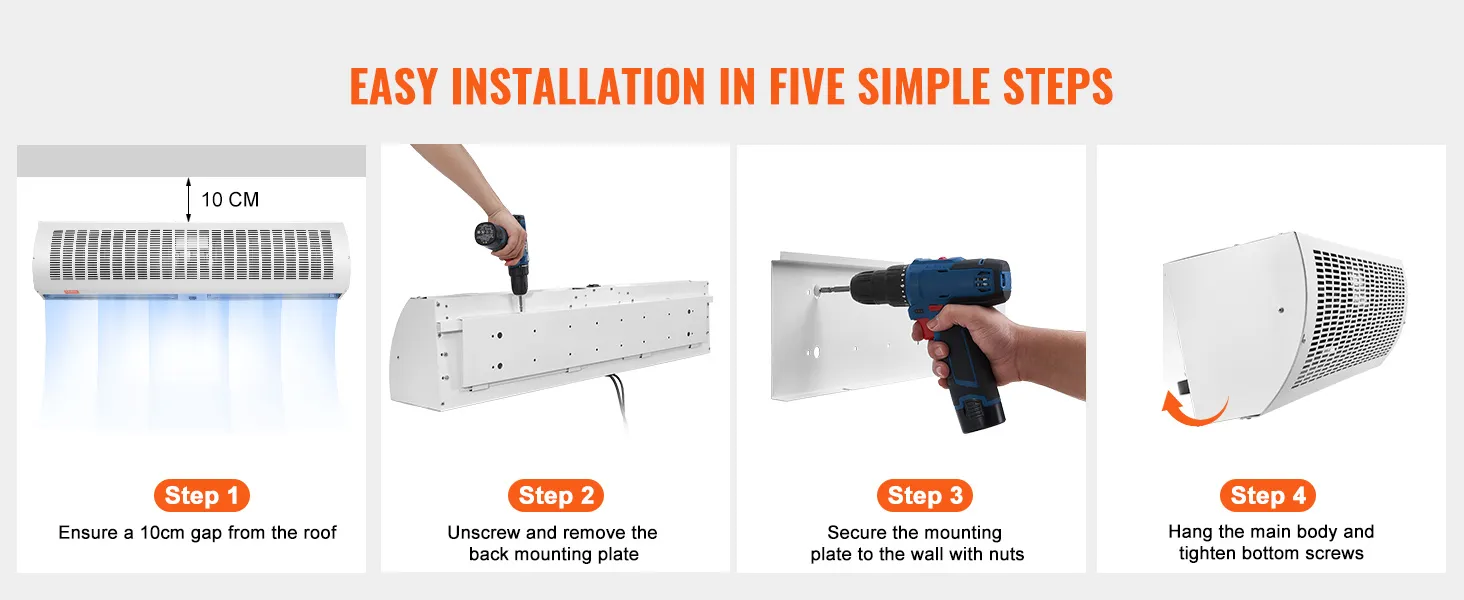 EASY INSTALLATION IN FIVE SIMPLE STEPS

10 CM

Step 1
Ensure a 10cm gap from the roof

Step 2
Unscrew and remove the back mounting plate

Step 3
Secure the mounting plate to the wall with nuts

Step 4
Hang the main body and tighten bottom screws