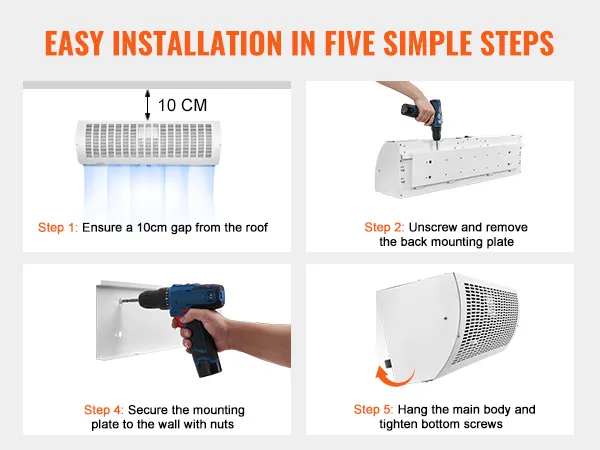 EASY INSTALLATION IN FIVE SIMPLE STEPS

10 CM

Step 1: Ensure a 10cm gap from the roof

Step 2: Unscrew and remove the back mounting plate

Step 4: Secure the mounting plate to the wall with nuts

Step 5: Hang the main body and tighten bottom screws