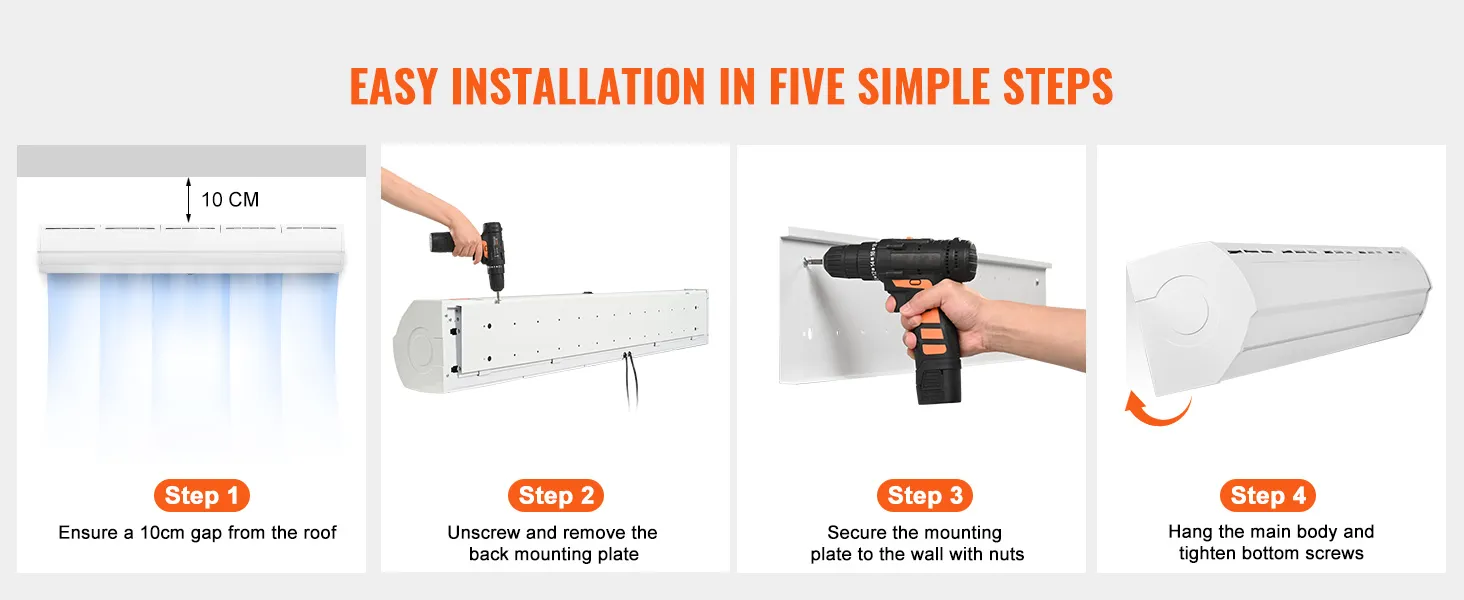 EASY INSTALLATION IN FIVE SIMPLE STEPS

10 CM

Step 1
Ensure a 10cm gap from the roof

Step 2
Unscrew and remove the back mounting plate

Step 3
Secure the mounting plate to the wall with nuts

Step 4
Hang the main body and tighten bottom screws