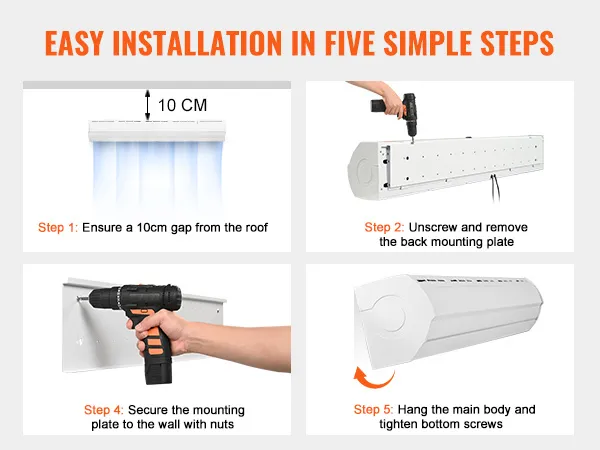 EASY INSTALLATION IN FIVE SIMPLE STEPS

10 CM

Step 1: Ensure a 10cm gap from the roof

Step 2: Unscrew and remove the back mounting plate

Step 4: Secure the mounting plate to the wall with nuts

Step 5: Hang the main body and tighten bottom screws