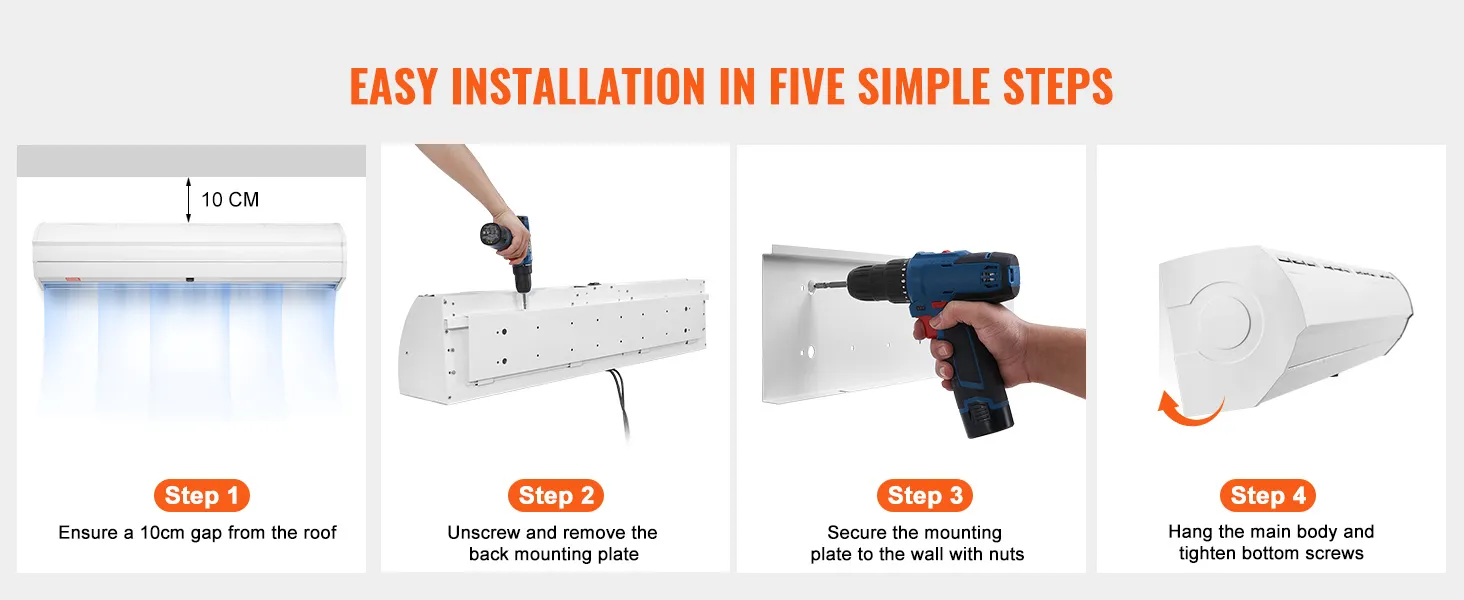 EASY INSTALLATION IN FIVE SIMPLE STEPS

10 CM

Step 1
Ensure a 10cm gap from the roof

Step 2
Unscrew and remove the back mounting plate

Step 3
Secure the mounting plate to the wall with nuts

Step 4
Hang the main body and tighten bottom screws