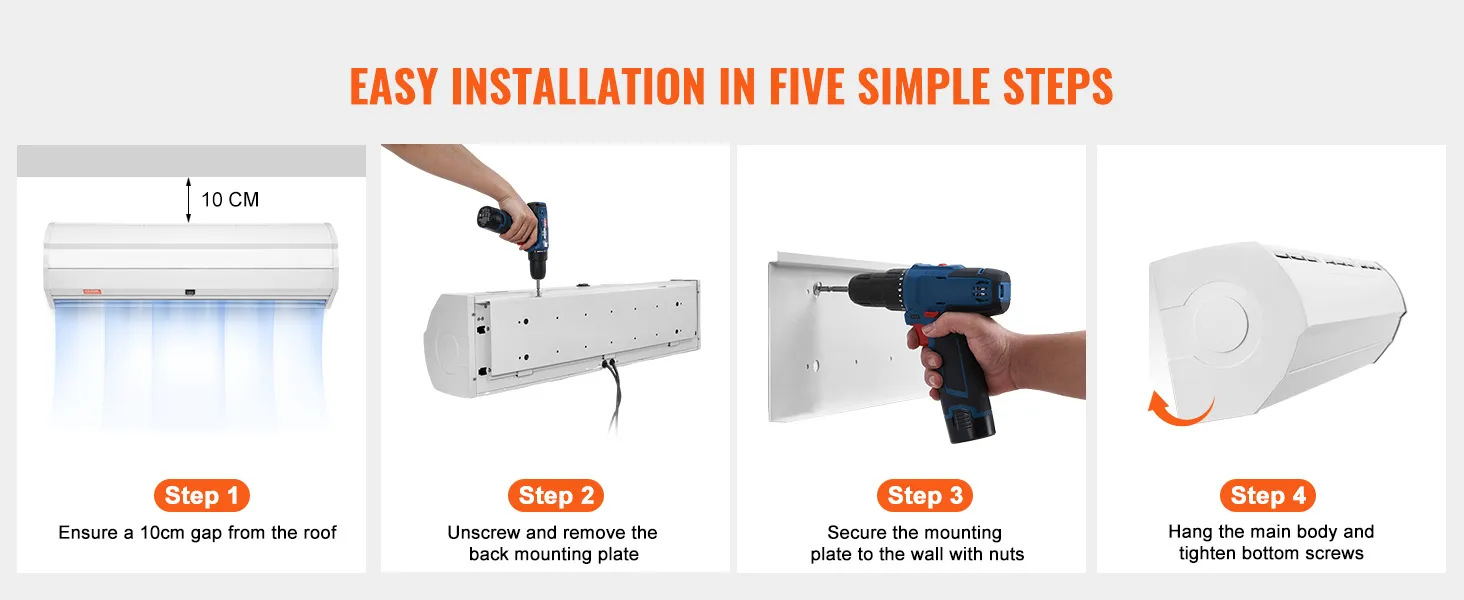 EASY INSTALLATION IN FIVE SIMPLE STEPS

10 CM

Step 1
Ensure a 10cm gap from the roof

Step 2
Unscrew and remove the back mounting plate

Step 3
Secure the mounting plate to the wall with nuts

Step 4
Hang the main body and tighten bottom screws