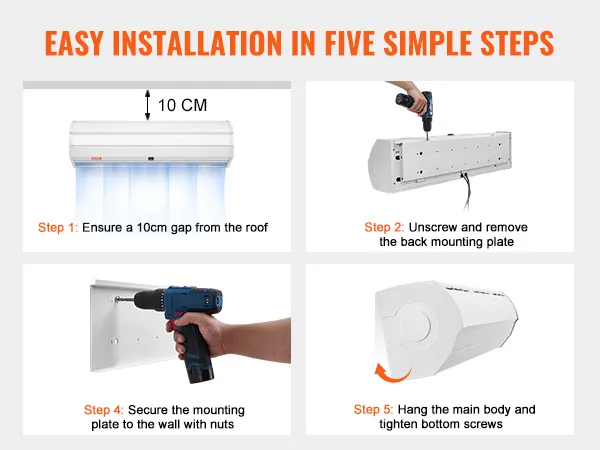 EASY INSTALLATION IN FIVE SIMPLE STEPS

10 CM

Step 1: Ensure a 10cm gap from the roof

Step 2: Unscrew and remove the back mounting plate

Step 4: Secure the mounting plate to the wall with nuts

Step 5: Hang the main body and tighten bottom screws