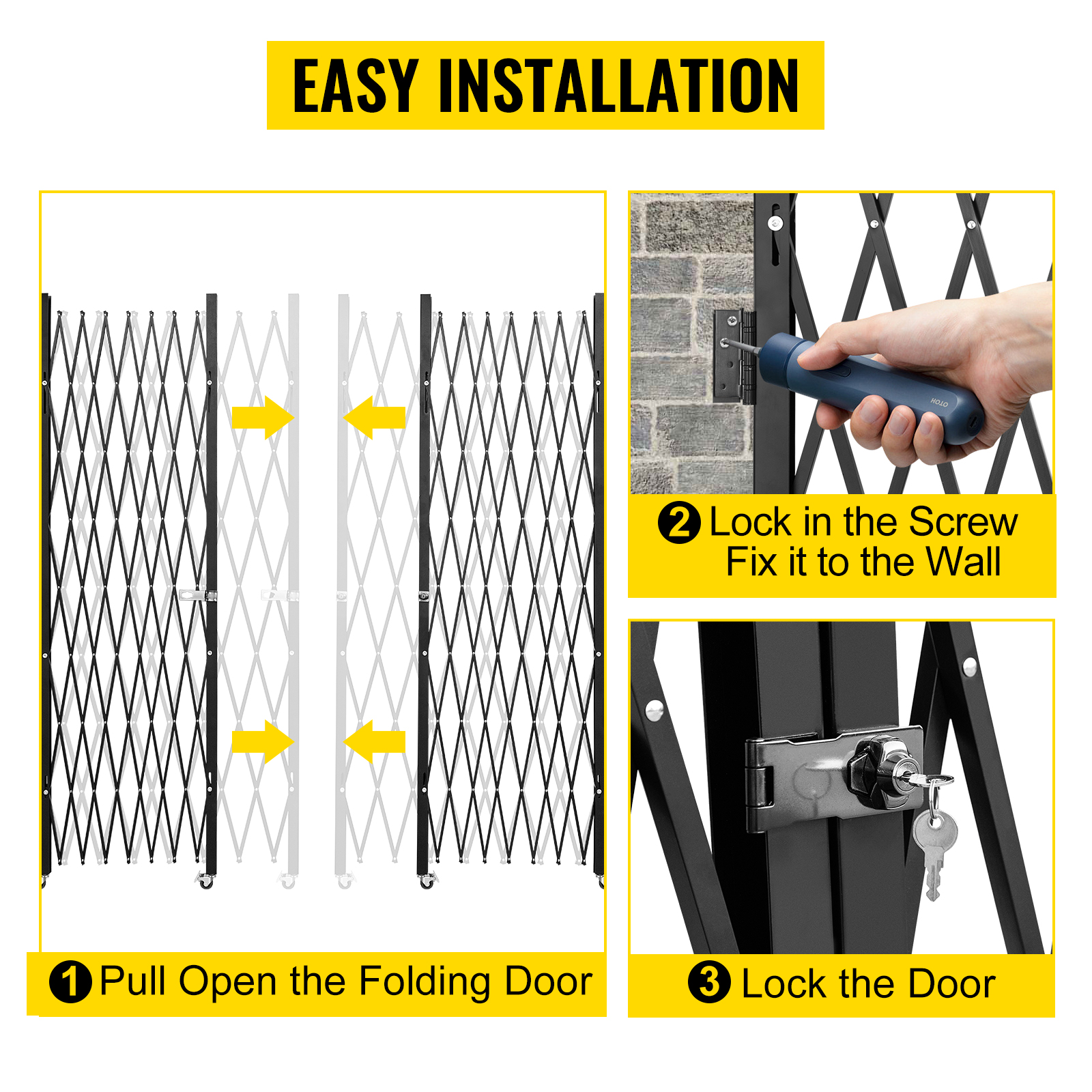 EASY INSTALLATION

HOTO

2 Lock in the Screw
Fix it to the Wall

1 Pull Open the Folding Door

3 Lock the Door