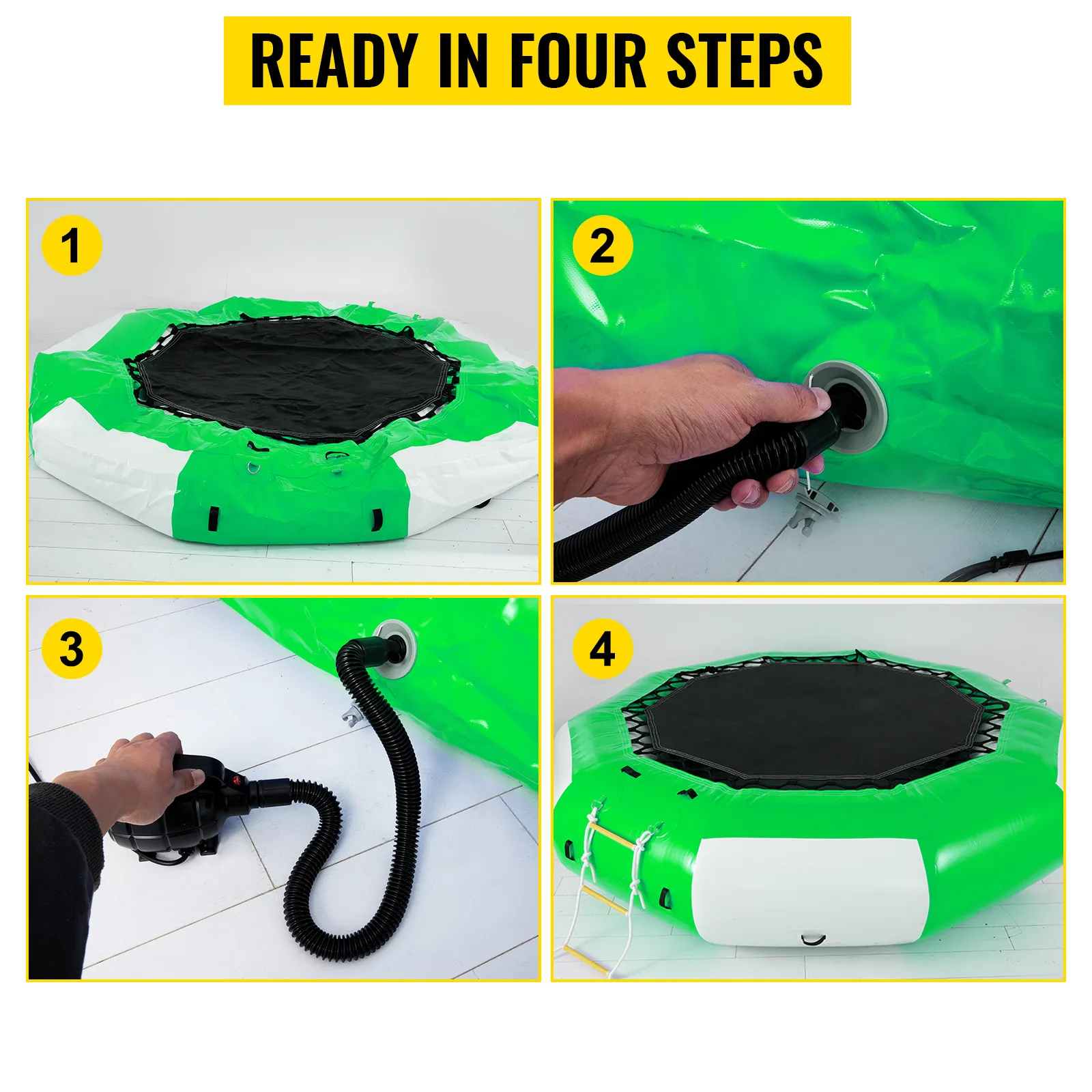 READY IN FOUR STEPS

1

2

3

4