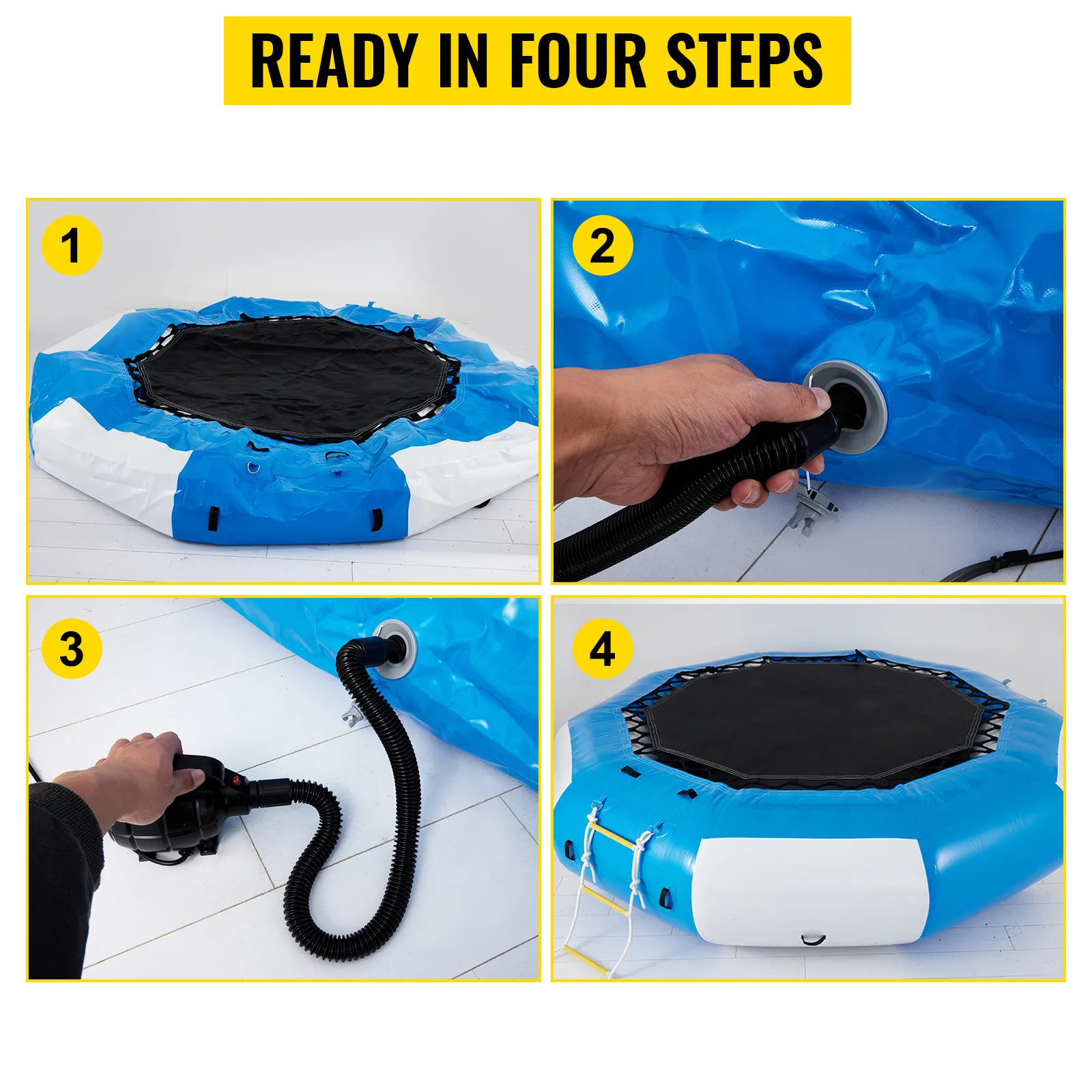 READY IN FOUR STEPS

1

2

3

4