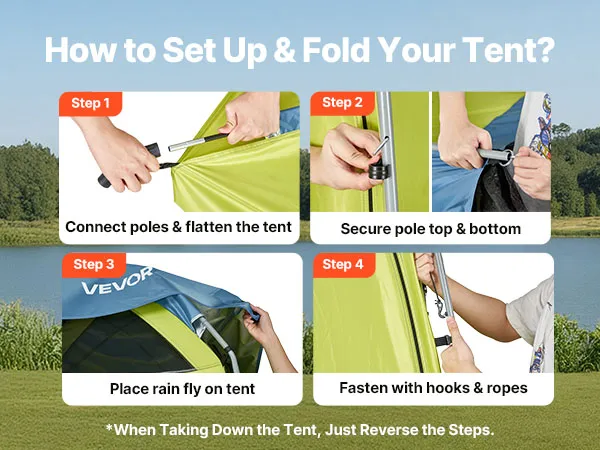 How to Set Up & Fold Your Tent?

Step 1

Connect poles & flatten the tent

Step 2

Secure pole top & bottom

Step 3

VEVOR

Place rain fly on tent

Step 4

Fasten with hooks & ropes

*When Taking Down the Tent, Just Reverse the Steps.