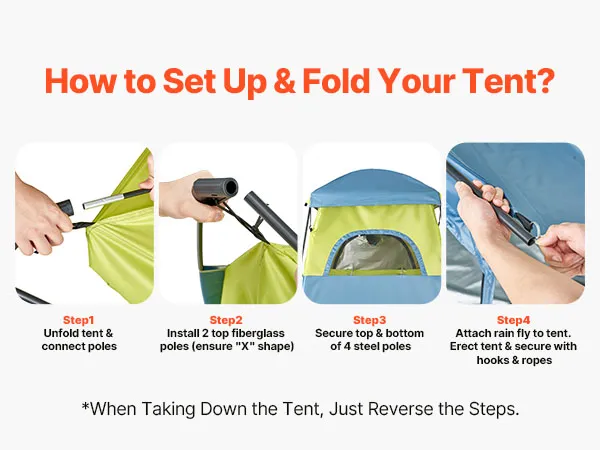 How to Set Up & Fold Your Tent?

Step1
Unfold tent & connect poles

Step2
Install 2 top fiberglass poles (ensure "X" shape)

Step3
Secure top & bottom of 4 steel poles

Step4
Attach rain fly to tent. Erect tent & secure with hooks & ropes

*When Taking Down the Tent, Just Reverse the Steps.