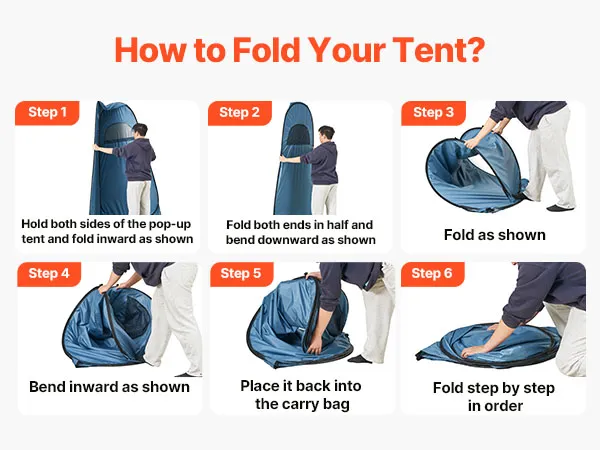 How to Fold Your Tent?

Step 1

Hold both sides of the pop-up tent and fold inward as shown

Step 2

Fold both ends in half and bend downward as shown

Step 3

Fold as shown

Step 4

Bend inward as shown

Step 5

Place it back into the carry bag

Step 6

Fold step by step in order