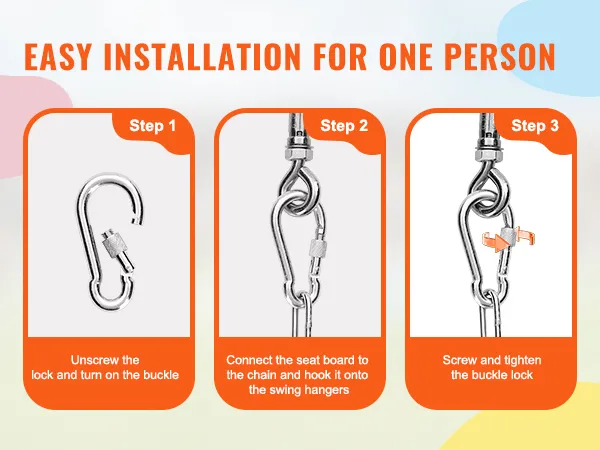 EASY INSTALLATION FOR ONE PERSON

Step 1

Unscrew the lock and turn on the buckle

Step 2

Connect the seat board to the chain and hook it onto the swing hangers

Step 3

Screw and tighten the buckle lock