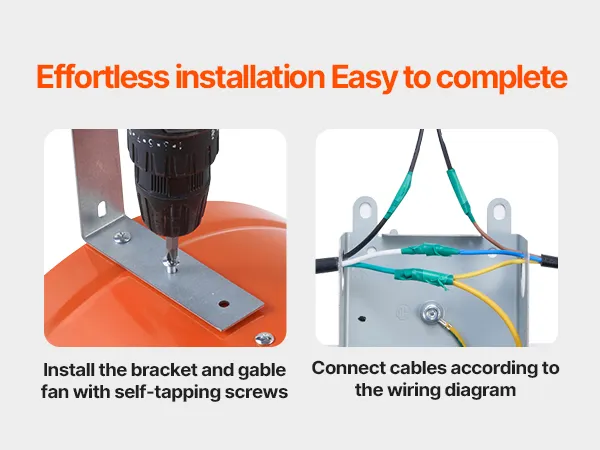 Effortless installation Easy to complete

Install the bracket and gable fan with self-tapping screws

Connect cables according to the wiring diagram