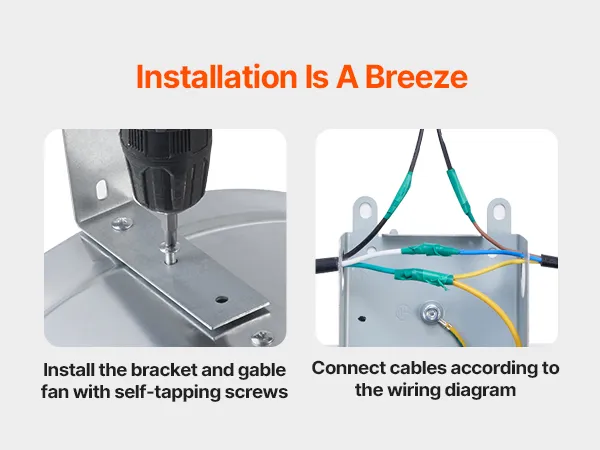 Installation Is A Breeze

Install the bracket and gable fan with self-tapping screws

Connect cables according to the wiring diagram