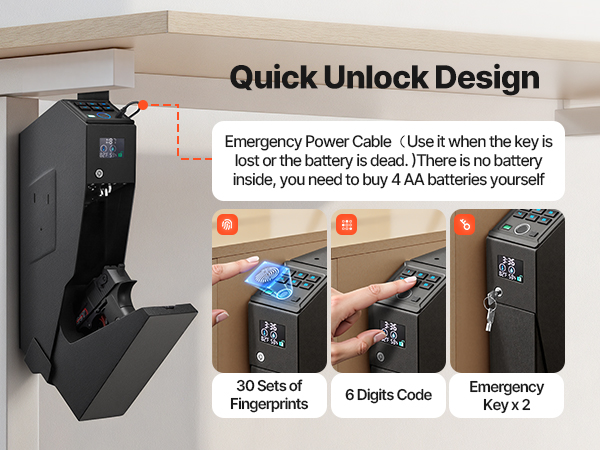 Quick Unlock Design

Emergency Power Cable（Use it when the key is lost or the battery is dead. )There is no battery inside, you need to buy 4 AA batteries yourself

30 Sets of Fingerprints

6 Digits Code

Emergency Key x 2